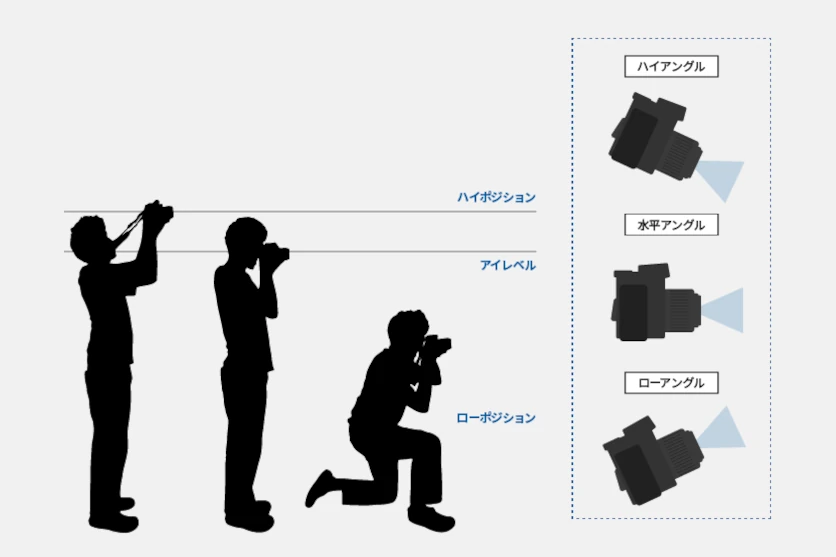 ハイポジション

アイレベル

ローポジション

ハイアングル

水平アングル

ローアングル