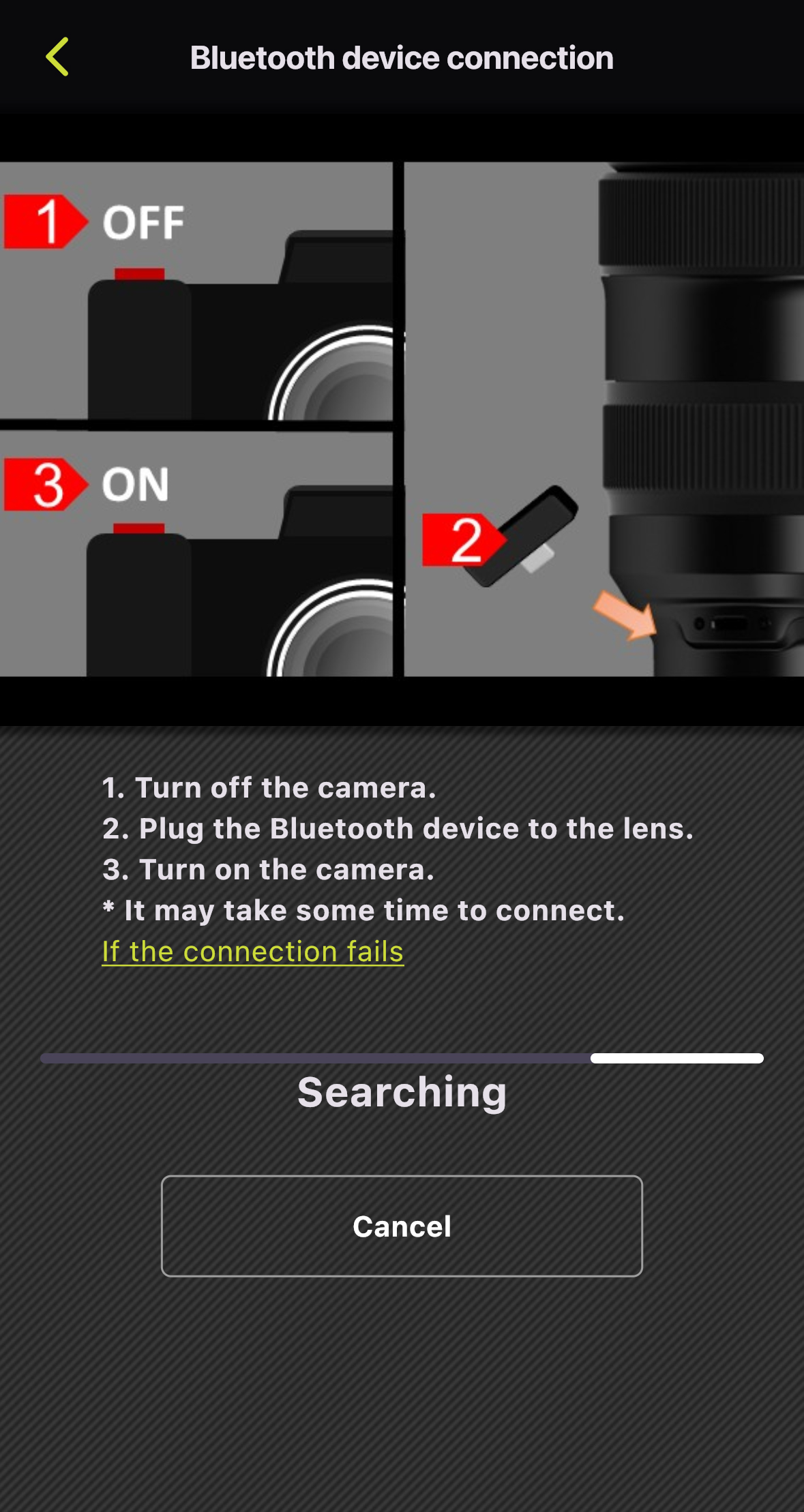 Bluetooth device connection

1 OFF

3 ON

2

1. Turn off the camera.
2. Plug the Bluetooth device to the lens.
3. Turn on the camera.
* It may take some time to connect.
If the connection fails

Searching

Cancel