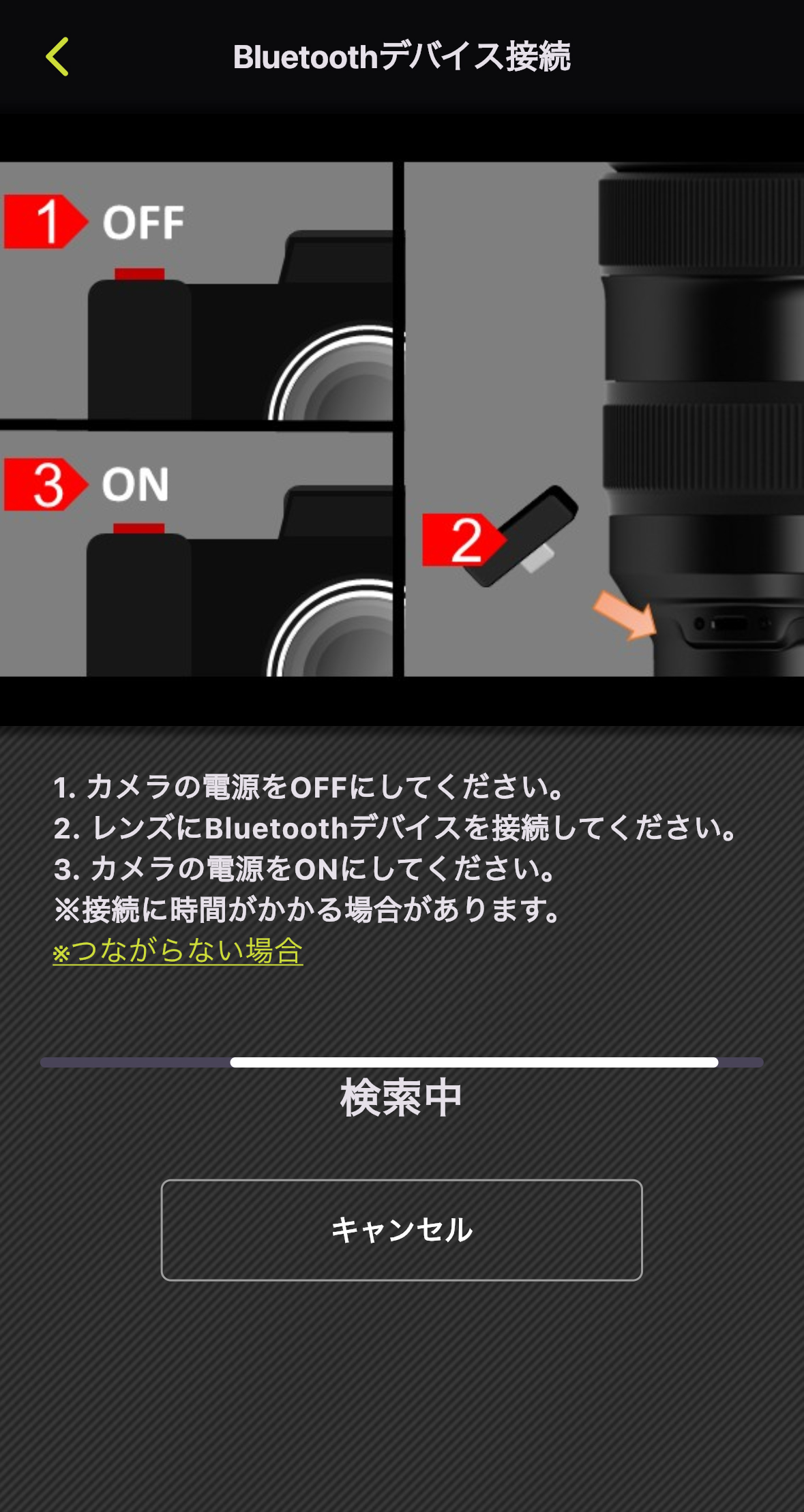 Bluetoothデバイス接続

1 OFF

3 ON

2

1. カメラの電源をOFFにしてください。
2. レンズにBluetoothデバイスを接続してください。
3. カメラの電源をONにしてください。
※接続に時間がかかる場合があります。
※つながらない場合

検索中

キャンセル